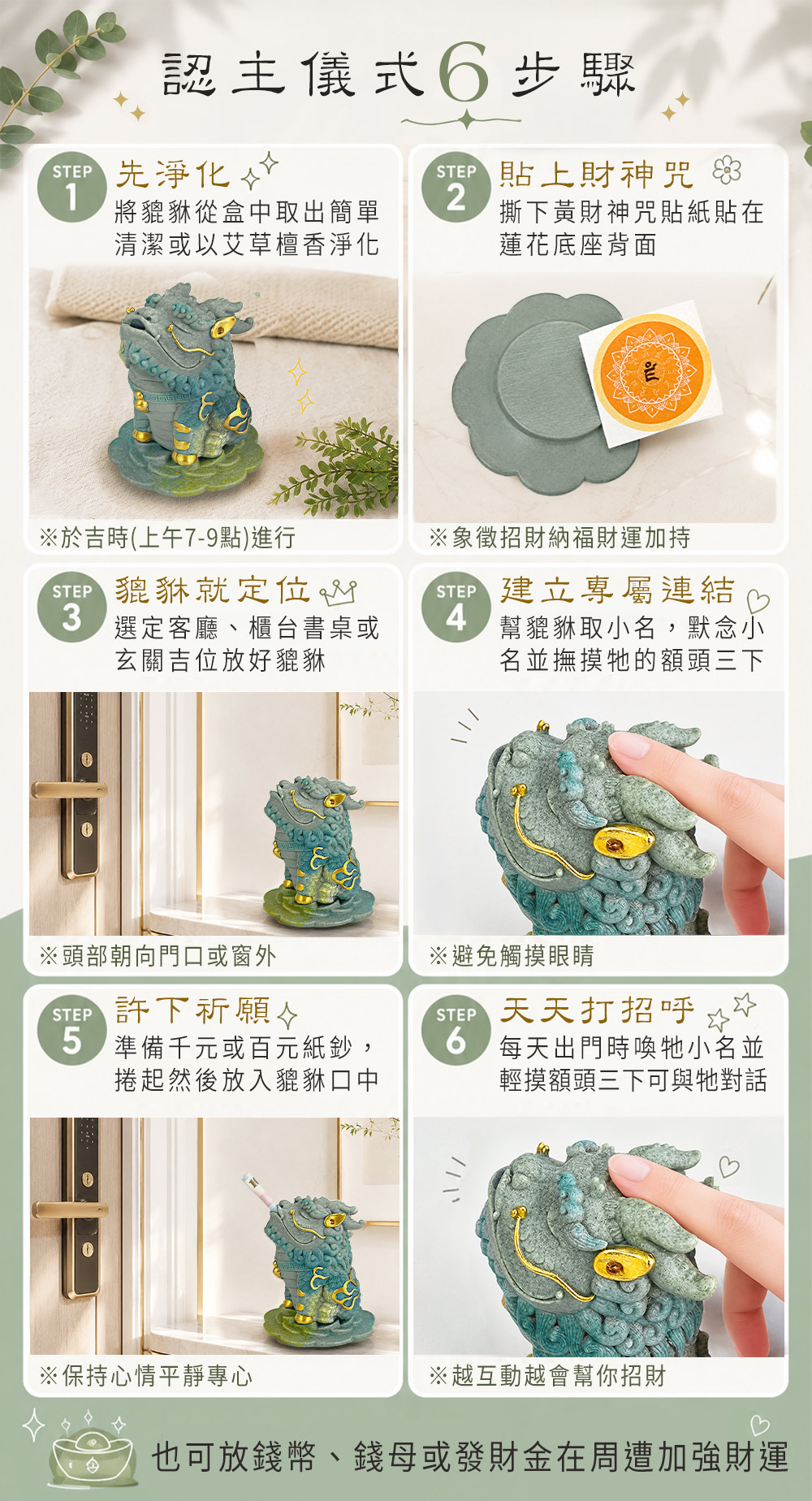 認主儀式6步驟

STEP 1
先淨化
將貔貅從盒中取出簡單清潔或以艾草檀香淨化
※於吉時(上午7-9點)進行

STEP 2
貼上財神咒
撕下黃財神咒貼紙貼在蓮花底座背面
※象徵招財納福財運加持

STEP 3
貔貅就定位
選定客廳、櫃台書桌或玄關吉位放好貔貅
※頭部朝向門口或窗外

STEP 4
建立專屬連結
幫貔貅取小名，默念小名並撫摸牠的額頭三下
※避免觸摸眼睛

STEP 5
許下祈願
準備千元或百元紙鈔，捲起然後放入貔貅口中
※保持心情平靜專心

STEP 6
天天打招呼
每天出門時喚牠小名並輕摸額頭三下可與牠對話
※越互動越會幫你招財

也可放錢幣、錢母或發財金在周遭加強財運