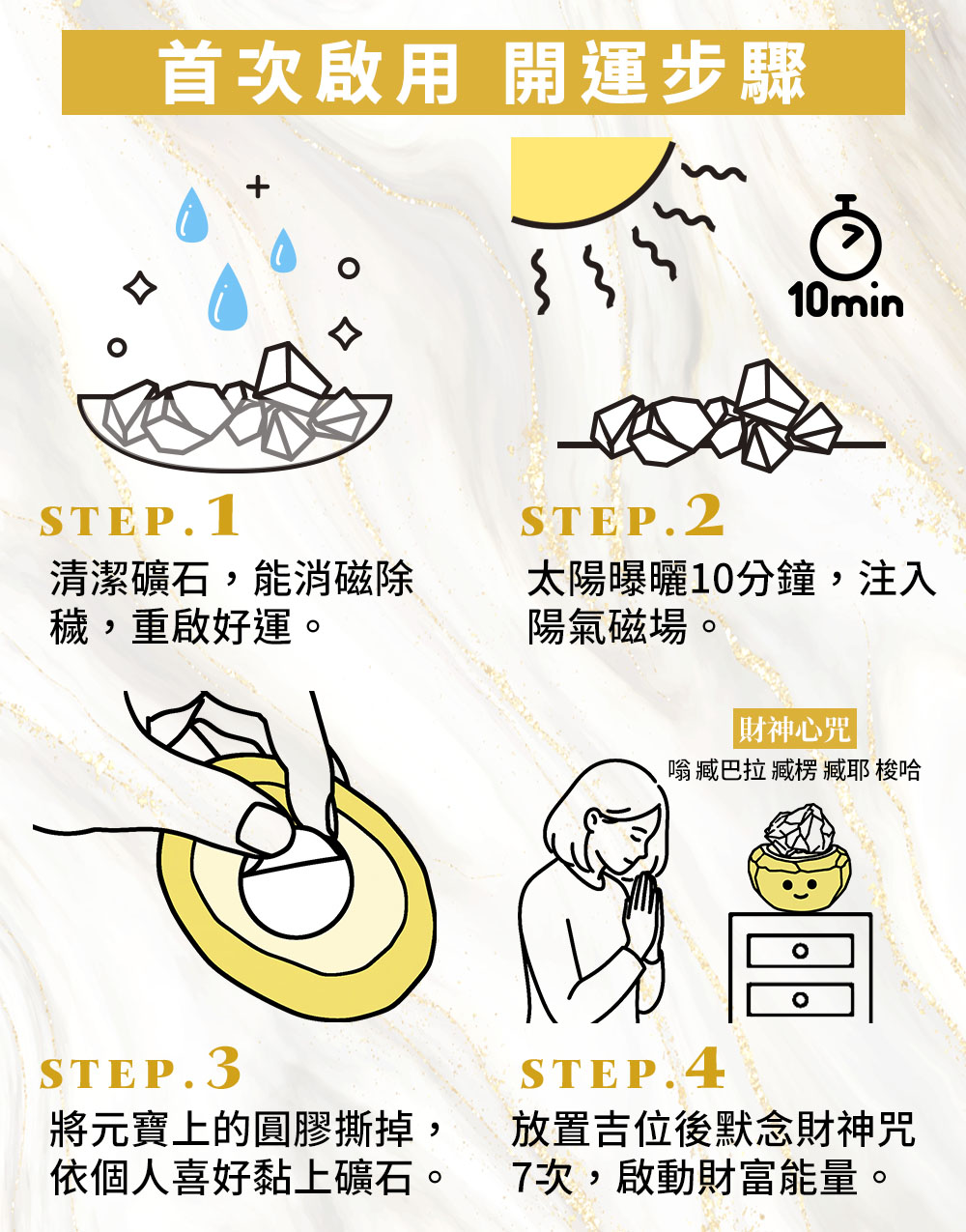 首次啟用 開運步驟

10min

STEP.1
清潔礦石，能消磁除穢，重啟好運。

STEP.2
太陽曝曬10分鐘，注入陽氣磁場。

財神心咒
嗡 臧巴拉 臧楞 臧耶 梭哈

STEP.3
將元寶上的圓膠撕掉，依個人喜好黏上礦石。

STEP.4
放置吉位後默念財神咒7次，啟動財富能量。