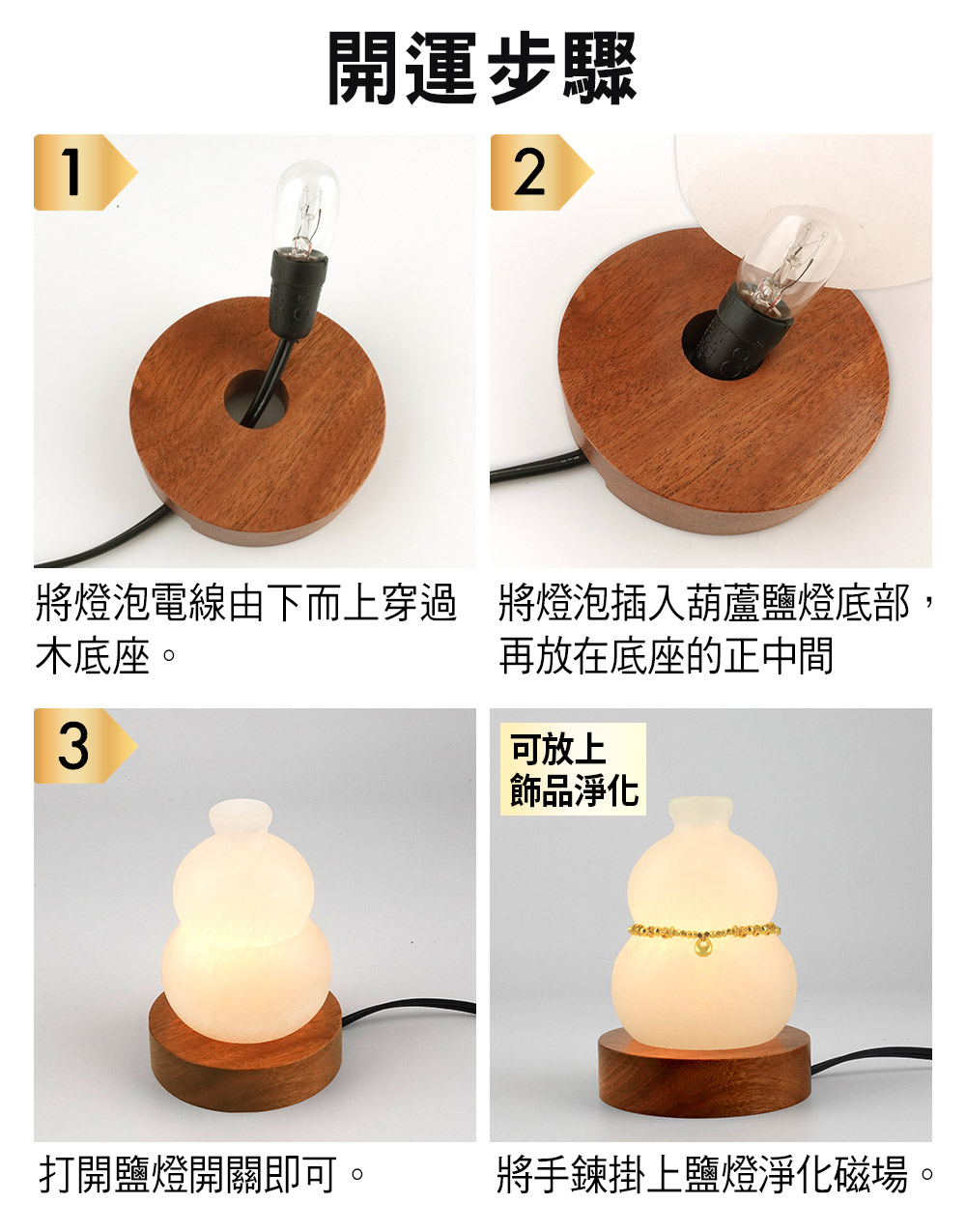 開運步驟

1

將燈泡電線由下而上穿過木底座。

2

將燈泡插入葫蘆鹽燈底部，再放在底座的正中間

3

打開鹽燈開關即可。

可放上
飾品淨化

將手鍊掛上鹽燈淨化磁場。