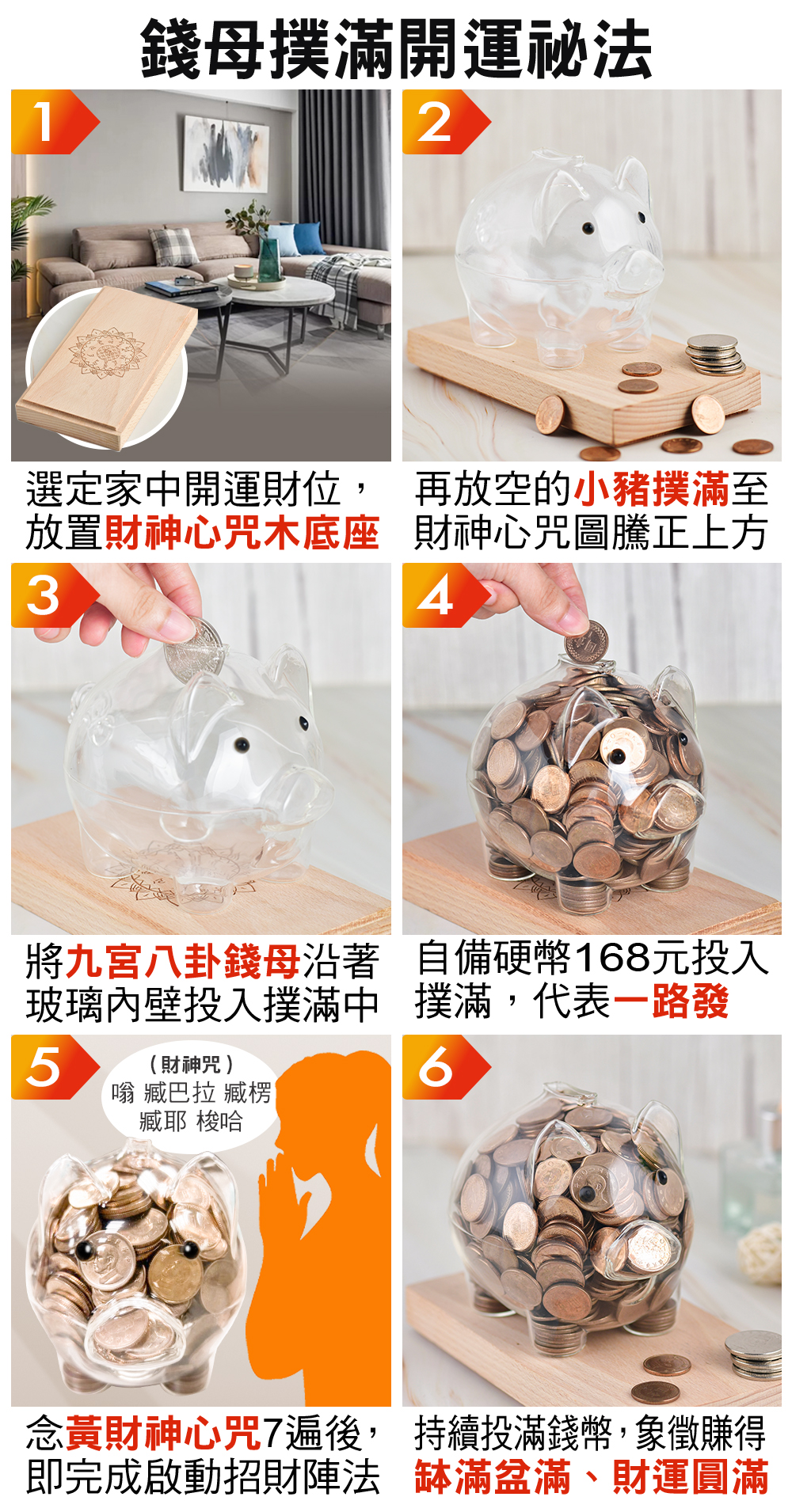 錢母撲滿開運祕法

1

選定家中開運財位，放置財神心咒木底座

2

再放空的小豬撲滿至財神心咒圖騰正上方

3

將九宮八卦錢母沿著玻璃內壁投入撲滿中

4

自備硬幣168元投入撲滿，代表一路發

5

(財神咒)
嗡 臧巴拉 臧楞 臧耶 梭哈

念黃財神心咒7遍後，即完成啟動招財陣法

6

持續投滿錢幣，象徵賺得缽滿盆滿、財運圓滿