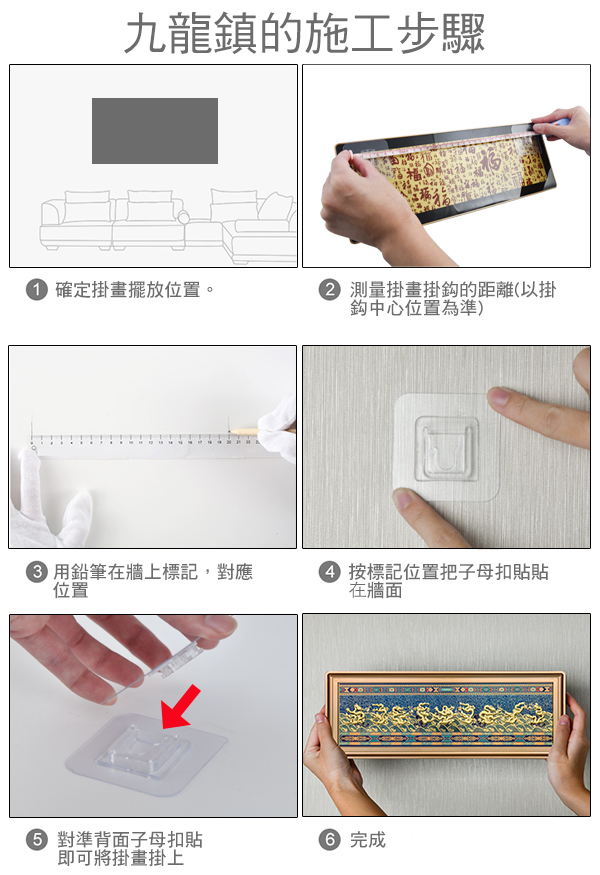 九龍鎮的施工步驟

1 確定掛畫擺放位置。

2 測量掛畫掛鈎的距離(以掛鈎中心位置為準)

3 用鉛筆在牆上標記，對應位置

4 按標記位置把子母扣貼貼在牆面

5 對準背面子母扣貼即可將掛畫掛上

6 完成