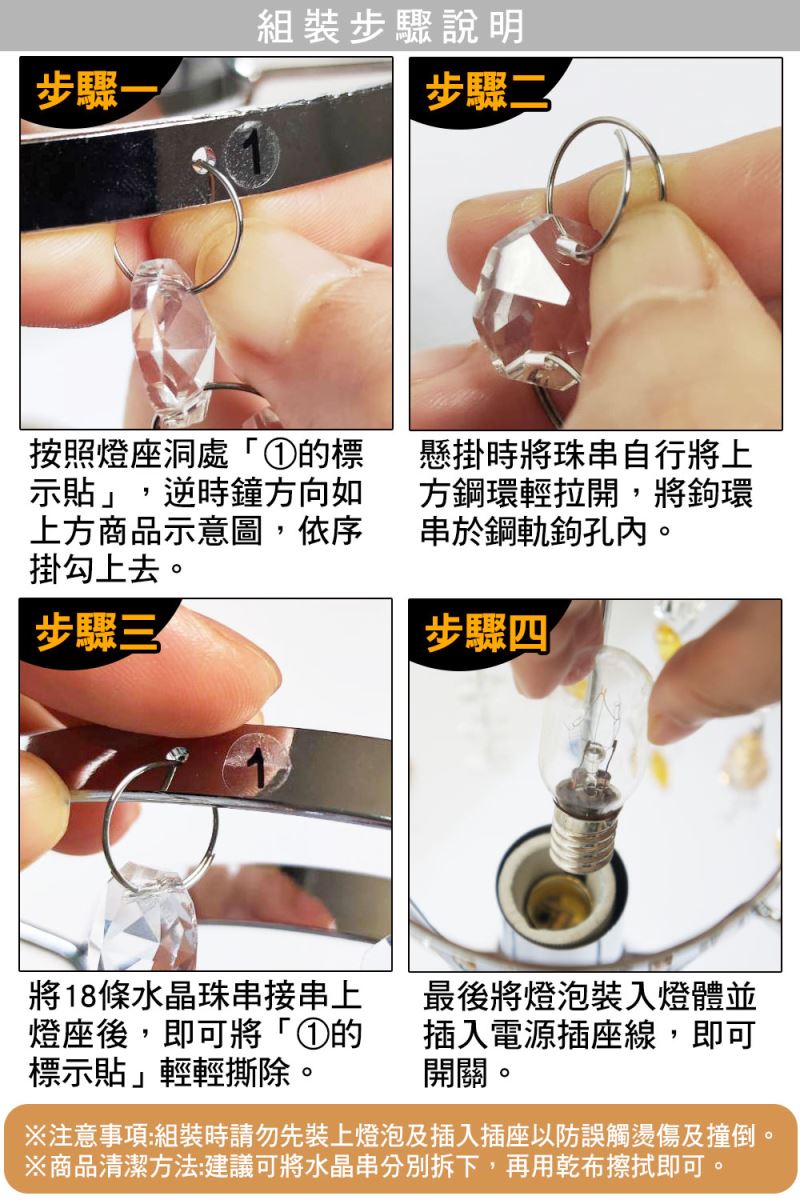 組裝步驟說明

步驟一

1

按照燈座洞處「①的標示貼」，逆時鐘方向如上方商品示意圖，依序掛勾上去。

步驟二

懸掛時將珠串自行將上方鋼環輕拉開，將鉤環串於鋼軌鉤孔內。

步驟三

1

將18條水晶珠串接串上燈座後，即可將「①的標示貼」輕輕撕除。

步驟四

最後將燈泡裝入燈體並插入電源插座線，即可開關。

※注意事項:組裝時請勿先裝上燈泡及插入插座以防誤觸燙傷及撞倒。
※商品清潔方法:建議可將水晶串分別拆下，再用乾布擦拭即可。