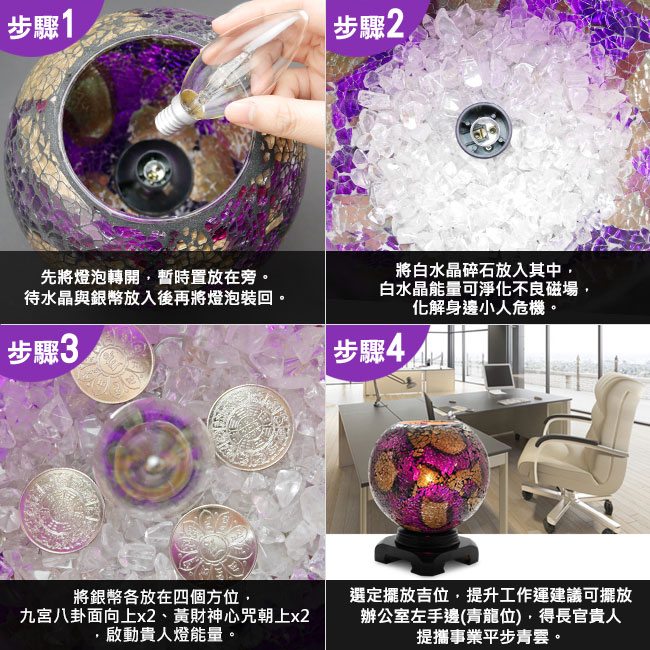 步驟1

先將燈泡轉開，暫時置放在旁。
待水晶與銀幣放入後再將燈泡裝回。

步驟2

將白水晶碎石放入其中，
白水晶能量可淨化不良磁場，
化解身邊小人危機。

步驟3

將銀幣各放在四個方位，
九宮八卦面向上x2、黃財神心咒朝上x2
，啟動貴人燈能量。

步驟4

選定擺放吉位，提升工作運建議可擺放
辦公室左手邊(青龍位)，得長官貴人
提攜事業平步青雲。