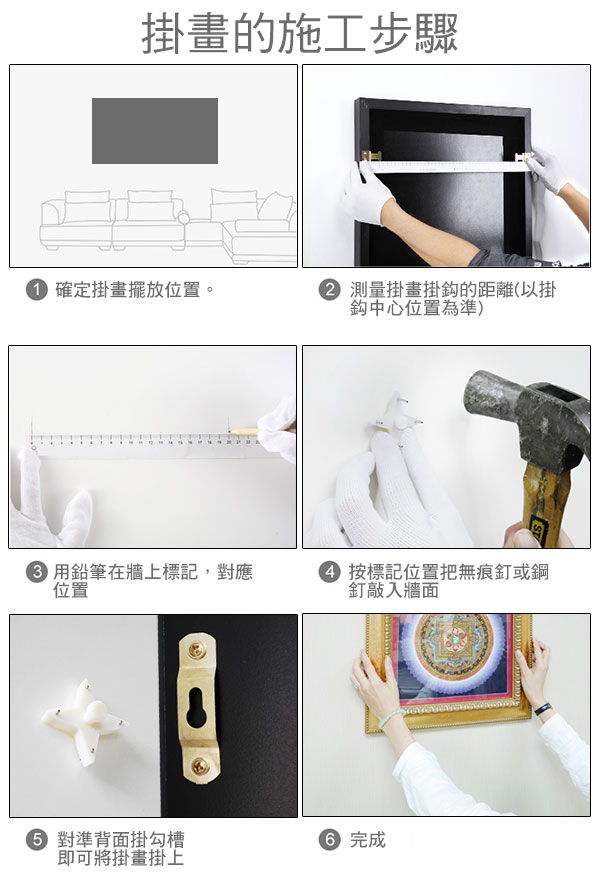 掛畫的施工步驟

1 確定掛畫擺放位置。

2 測量掛畫掛鉤的距離(以掛鉤中心位置為準)

3 用鉛筆在牆上標記，對應位置

4 按標記位置把無痕釘或鋼釘敲入牆面

5 對準背面掛勾槽即可將掛畫掛上

6 完成