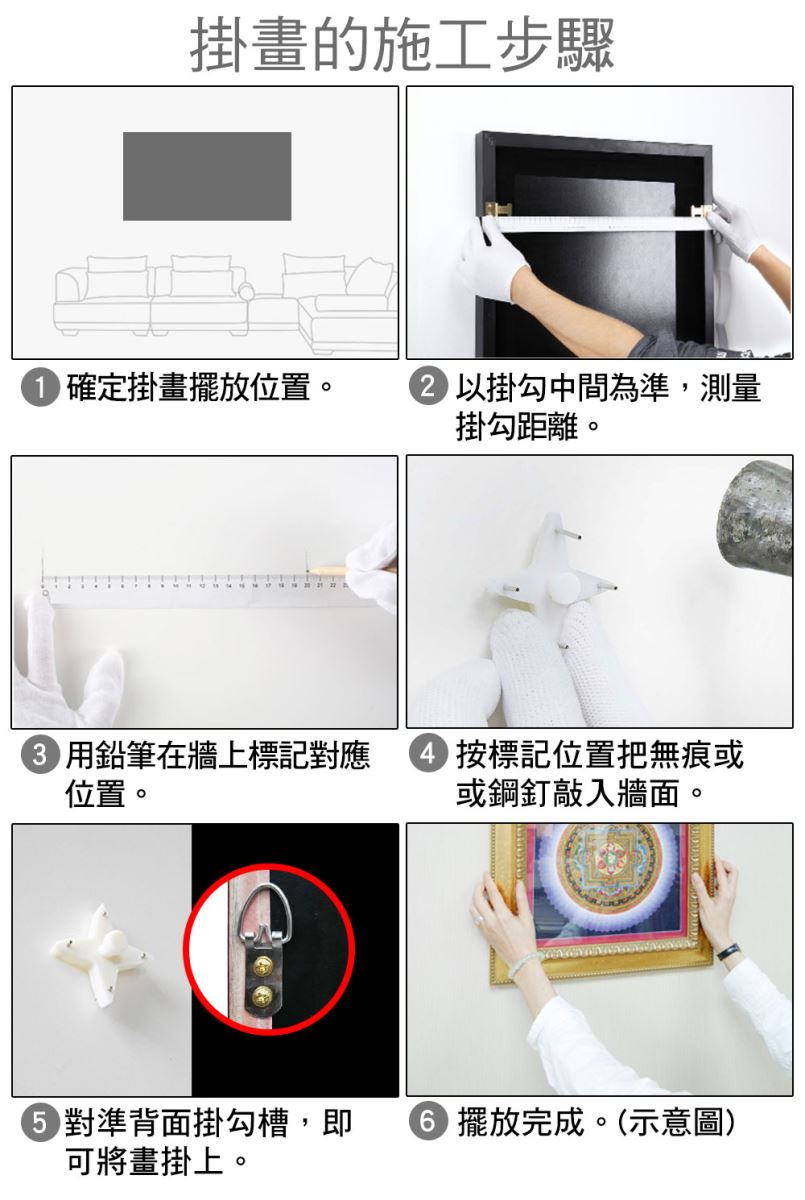 掛畫的施工步驟

1 確定掛畫擺放位置。

2 以掛勾中間為準，測量掛勾距離。

3 用鉛筆在牆上標記對應位置。

4 按標記位置把無痕或或鋼釘敲入牆面。

5 對準背面掛勾槽，即可將畫掛上。

6 擺放完成。(示意圖)