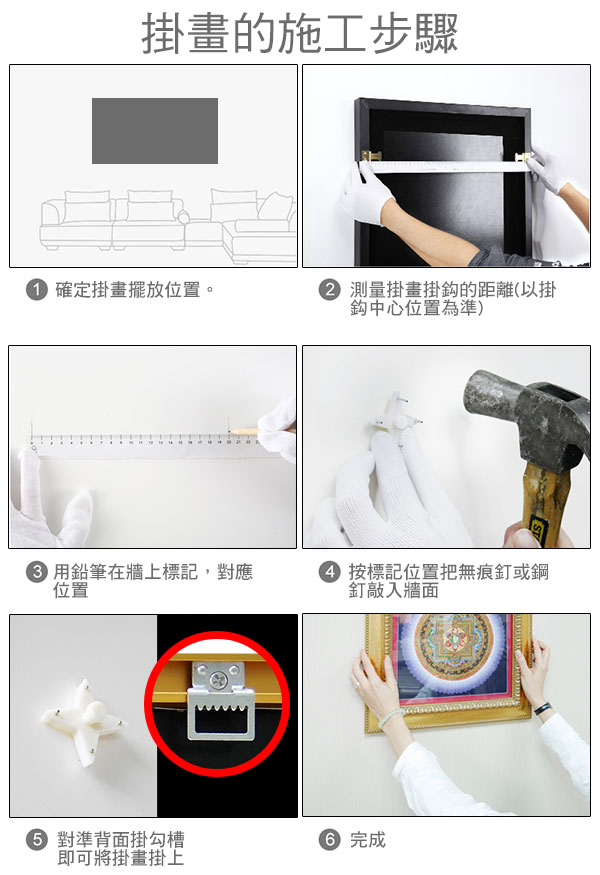 掛畫的施工步驟

1 確定掛畫擺放位置。

2 測量掛畫掛鉤的距離(以掛鉤中心位置為準)

3 用鉛筆在牆上標記，對應位置

4 按標記位置把無痕釘或鋼釘敲入牆面

5 對準背面掛勾槽即可將掛畫掛上

6 完成